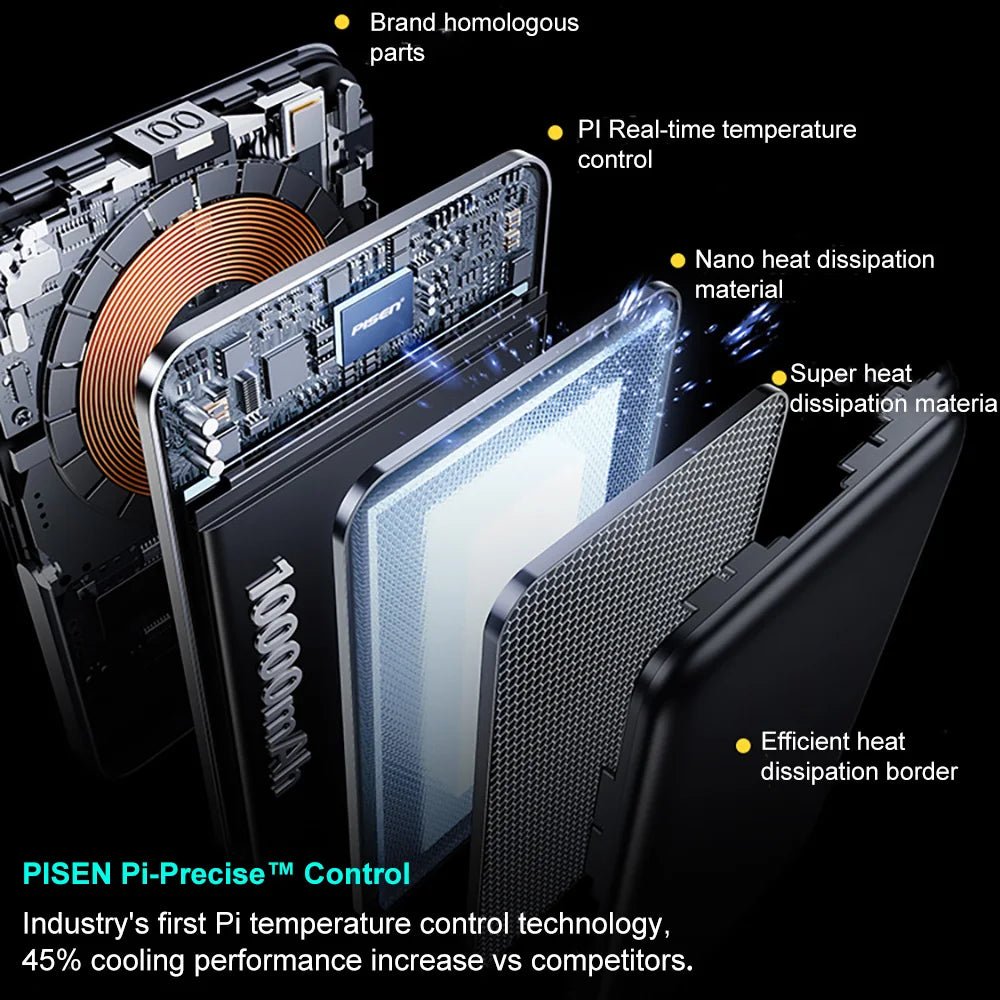 Brand homologous parts

PI Real-time temperature control

Nano heat dissipation material

Super heat dissipation materia

Efficient heat dissipation border

100

PISEN

10000mAh

PISEN Pi-Precise™ Control

Industry's first Pi temperature control technology, 45% cooling performance increase vs competitors.